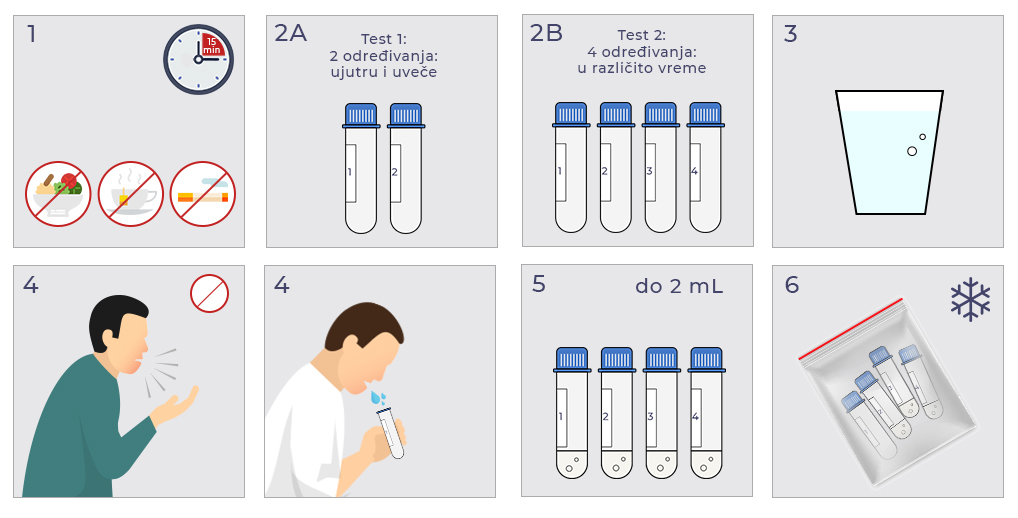 1

15 min

2A

Test 1:
2 određivanja:
ujutru i uveče

1 2

2B

Test 2:
4 određivanja:
u različito vreme

1 2 3 4

3

4

4

5

do 2 mL

1 2 3 4

6